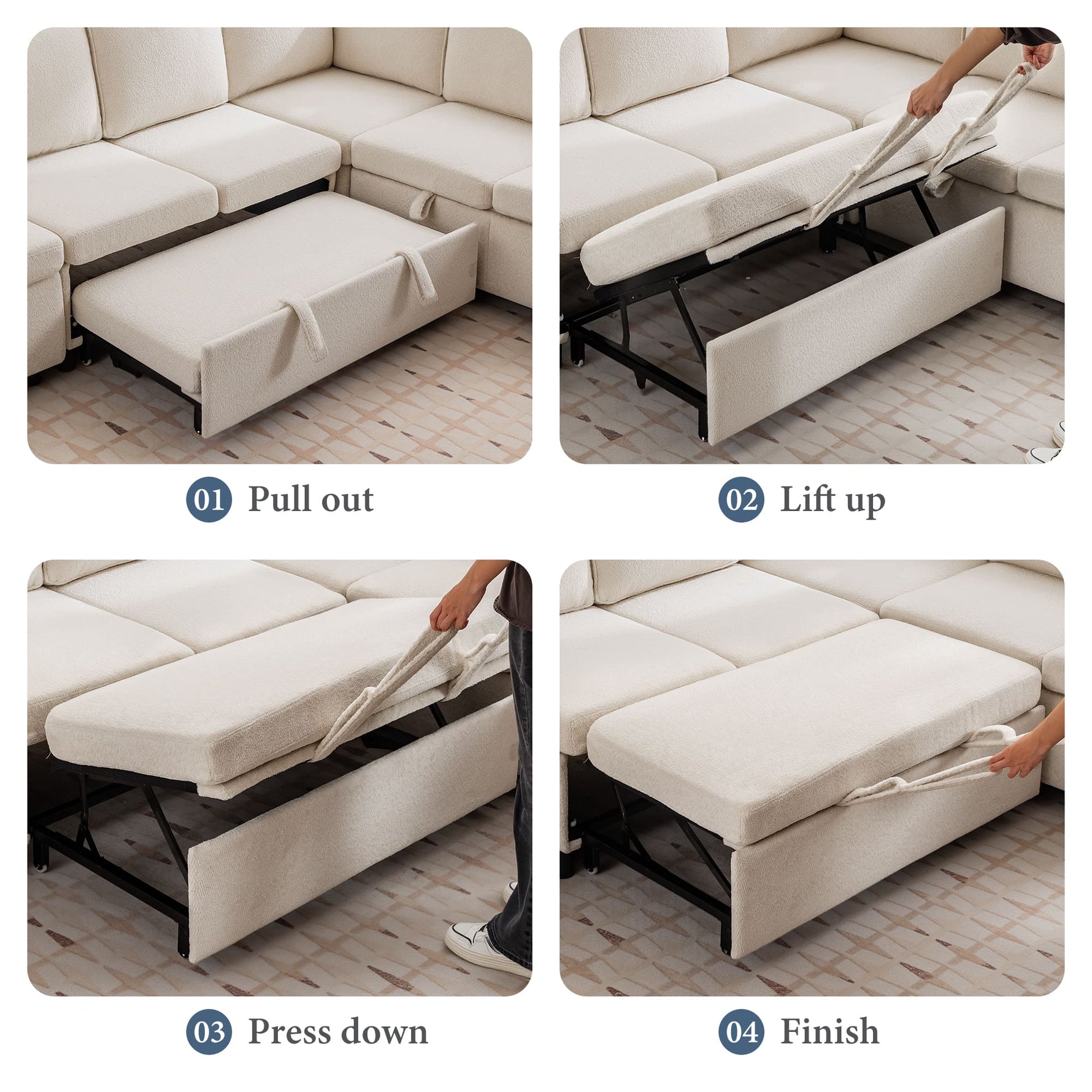 01 Pull out

02 Lift up

03 Press down

04 Finish